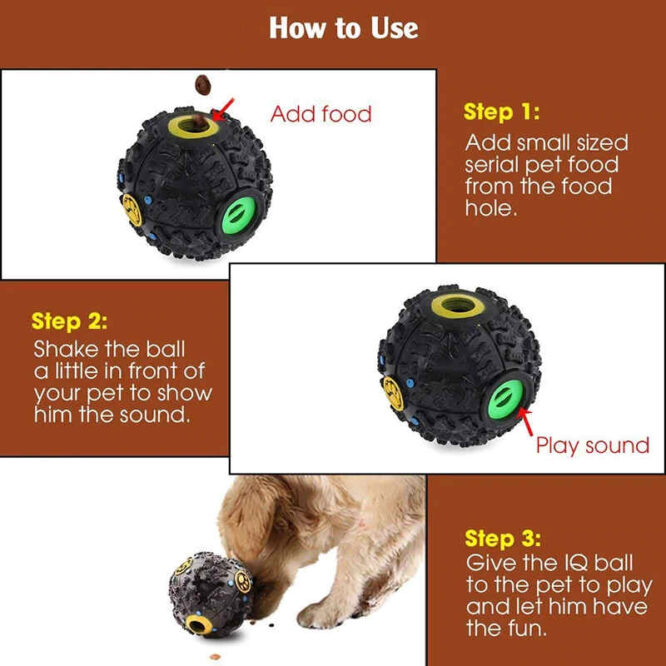 How to Use

Add food

Step 1:
Add small sized serial pet food from the food hole.

Step 2:
Shake the ball a little in front of your pet to show him the sound.

Play sound

Step 3:
Give the IQ ball to the pet to play and let him have the fun.